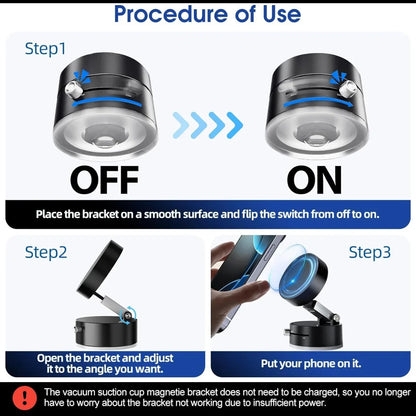 Procedure of Use

Step1

OFF

ON

Place the bracket on a smooth surface and flip the switch from off to on.

Step2

Open the bracket and adjust it to the angle you want.

Step3

Put your phone on it.

!

The vacuum suction cup magnetie bracket does not need to be charged, so you no longer have to worry about the bracket not working due to insufficient power.