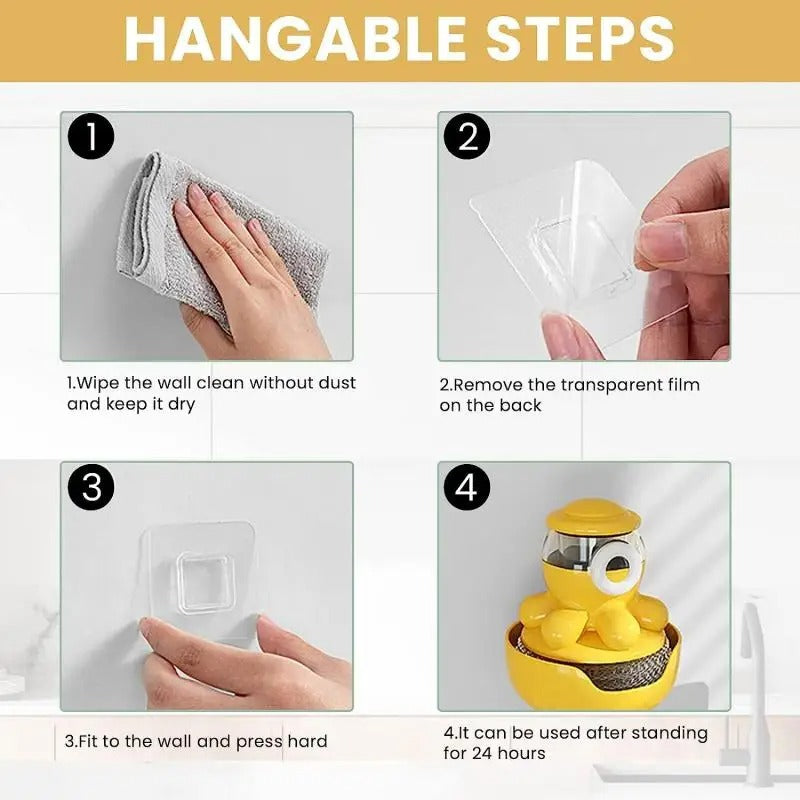 HANGABLE STEPS

1

1.Wipe the wall clean without dust and keep it dry

2

2.Remove the transparent film on the back

3

3.Fit to the wall and press hard

4

4.It can be used after standing for 24 hours