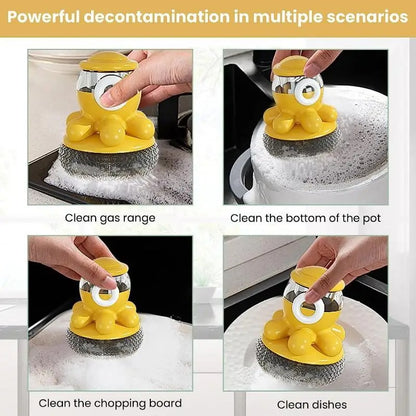 Powerful decontamination in multiple scenarios

Clean gas range

Clean the bottom of the pot

Clean the chopping board

Clean dishes